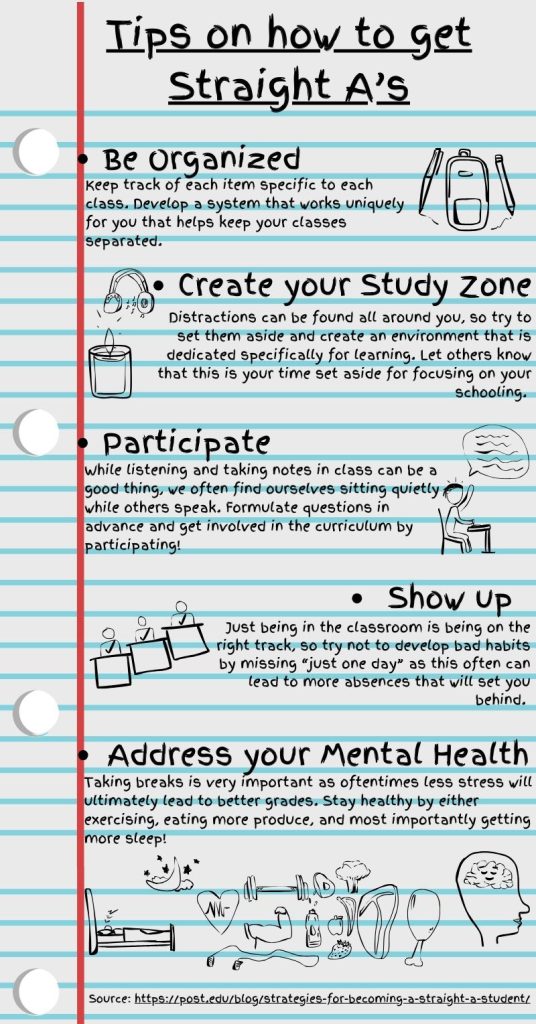 Tips on how to get Straight A's

• Be Organized
Keep track of each item specific to each class. Develop a system that works uniquely for you that helps keep your classes separated.

• Create your Study Zone
Distractions can be found all around you, so try to set them aside and create an environment that is dedicated specifically for learning. Let others know that this is your time set aside for focusing on your schooling.

• Participate
While listening and taking notes in class can be a good thing, we often find ourselves sitting quietly while others speak. Formulate questions in advance and get involved in the curriculum by participating!

• Show Up
Just being in the classroom is being on the right track, so try not to develop bad habits by missing "just one day" as this often can lead to more absences that will set you behind.

• Address your Mental Health
Taking breaks is very important as oftentimes less stress will ultimately lead to better grades. Stay healthy by either exercising, eating more produce, and most importantly getting more sleep!

Source: https://post.edu/blog/strategies-for-becoming-a-straight-a-student/